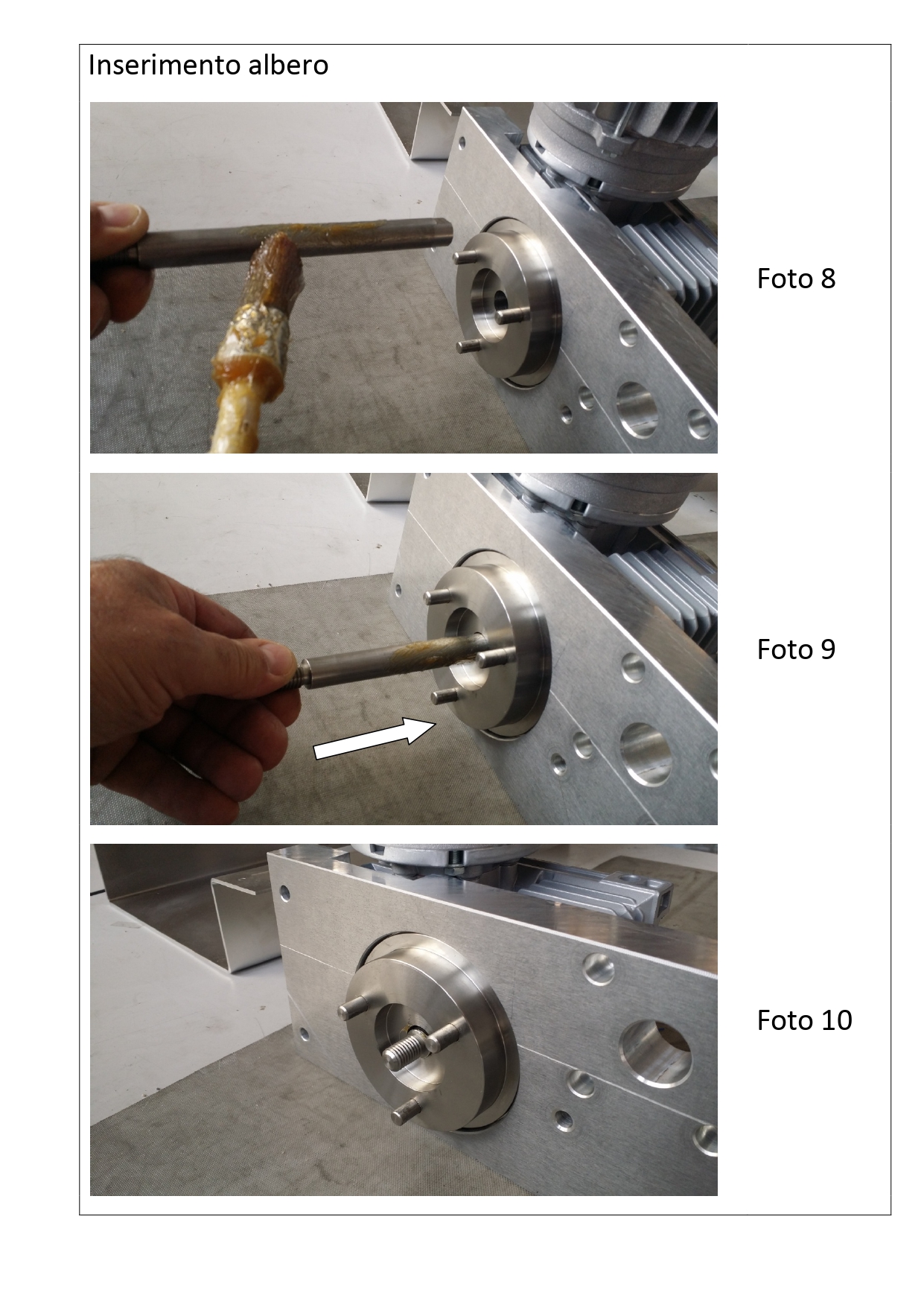 Inserimento albero

Foto 8

Foto 9

Foto 10